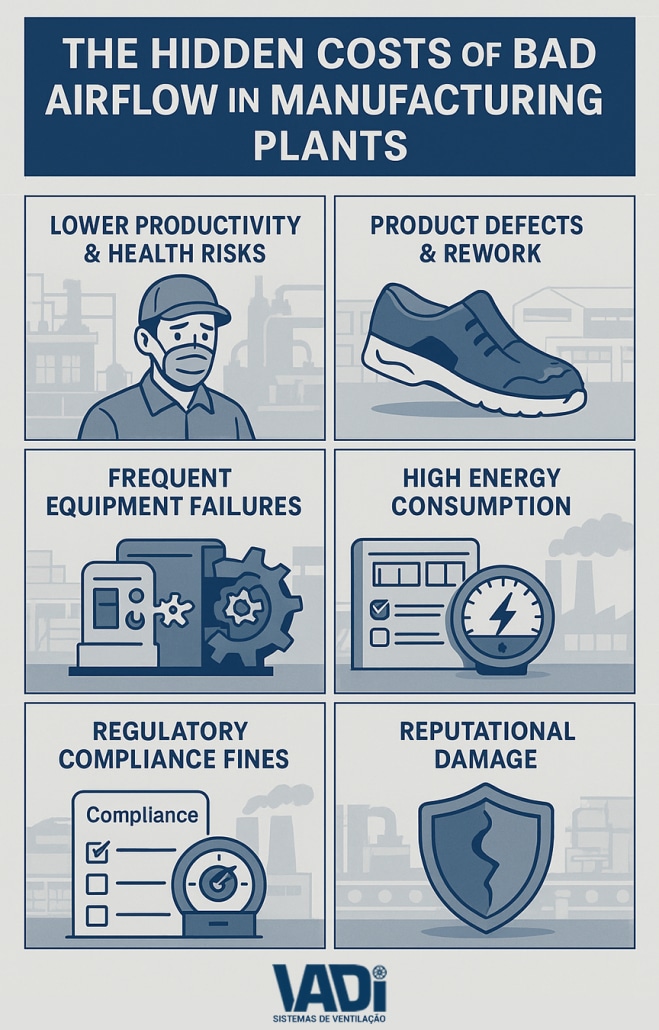 THE HIDDEN COSTS OF BAD AIRFLOW IN MANUFACTURING PLANTS

LOWER PRODUCTIVITY & HEALTH RISKS

PRODUCT DEFECTS & REWORK

FREQUENT EQUIPMENT FAILURES

HIGH ENERGY CONSUMPTION

REGULATORY COMPLIANCE FINES

Compliance

REPUTATIONAL DAMAGE

VADi
SISTEMAS DE VENTILAÇÃO